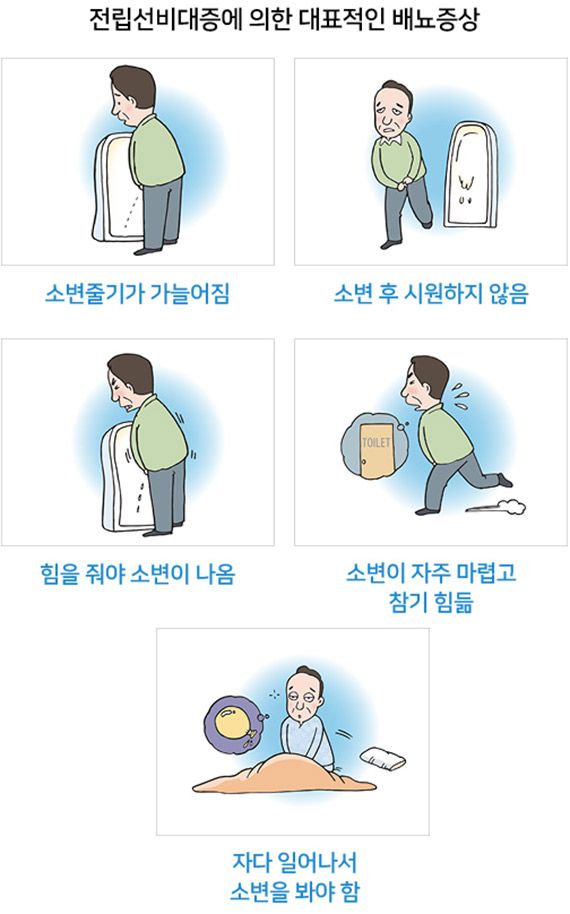 전립선비대증에 의한 대표적인 배뇨증상

소변줄기가 가늘어짐

소변 후 시원하지 않음

힘을 줘야 소변이 나옴

TOILET

소변이 자주 마렵고 참기 힘듦

자다 일어나서 소변을 봐야 함